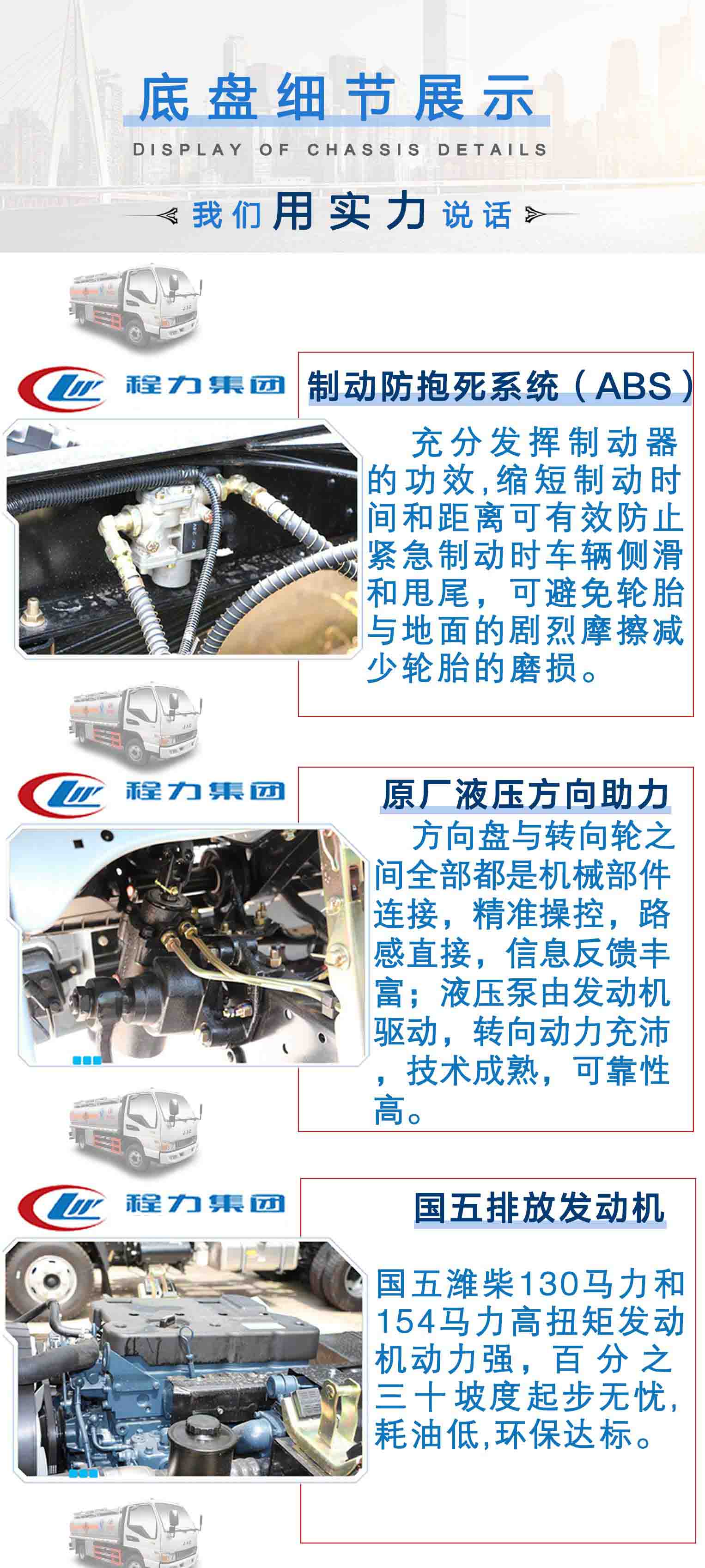 底盘细节展示

DISPLAY OF CHASSIS DETAILS

我们用实力说话

程力集团

制动防抱死系统（ABS）

充分发挥制动器的功效，缩短制动时间和距离可有效防止紧急制动时车辆侧滑和甩尾，可避免轮胎与地面的剧烈摩擦减少轮胎的磨损。

程力集团

原厂液压方向助力

方向盘与转向轮之间全部都是机械部件连接，精准操控，路感直接，信息反馈丰富；液压泵由发动机驱动，转向动力充沛，技术成熟，可靠性高。

程力集团

国五排放发动机

国五潍柴130马力和154马力高扭矩发动机动力强，百分之三十坡度起步无忧，耗油低，环保达标。