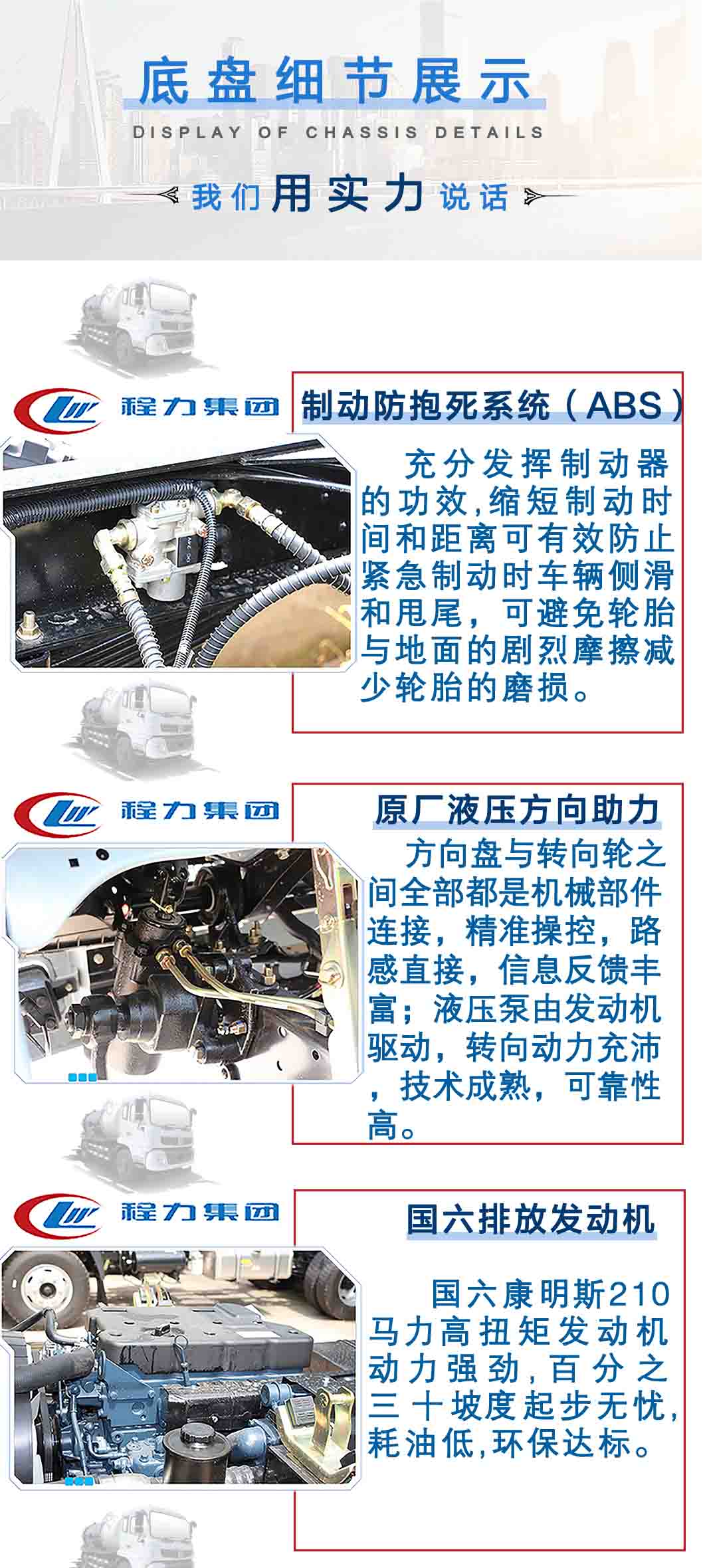 底盘细节展示

DISPLAY OF CHASSIS DETAILS

我们用实力说话

程力集团

制动防抱死系统（ABS）

充分发挥制动器的功效，缩短制动时间和距离可有效防止紧急制动时车辆侧滑和甩尾，可避免轮胎与地面的剧烈摩擦减少轮胎的磨损。

程力集团

原厂液压方向助力

方向盘与转向轮之间全部都是机械部件连接，精准操控，路感直接，信息反馈丰富；液压泵由发动机驱动，转向动力充沛，技术成熟，可靠性高。

程力集团

国六排放发动机

国六康明斯210马力高扭矩发动机动力强劲，百分之三十坡度起步无忧，耗油低，环保达标。