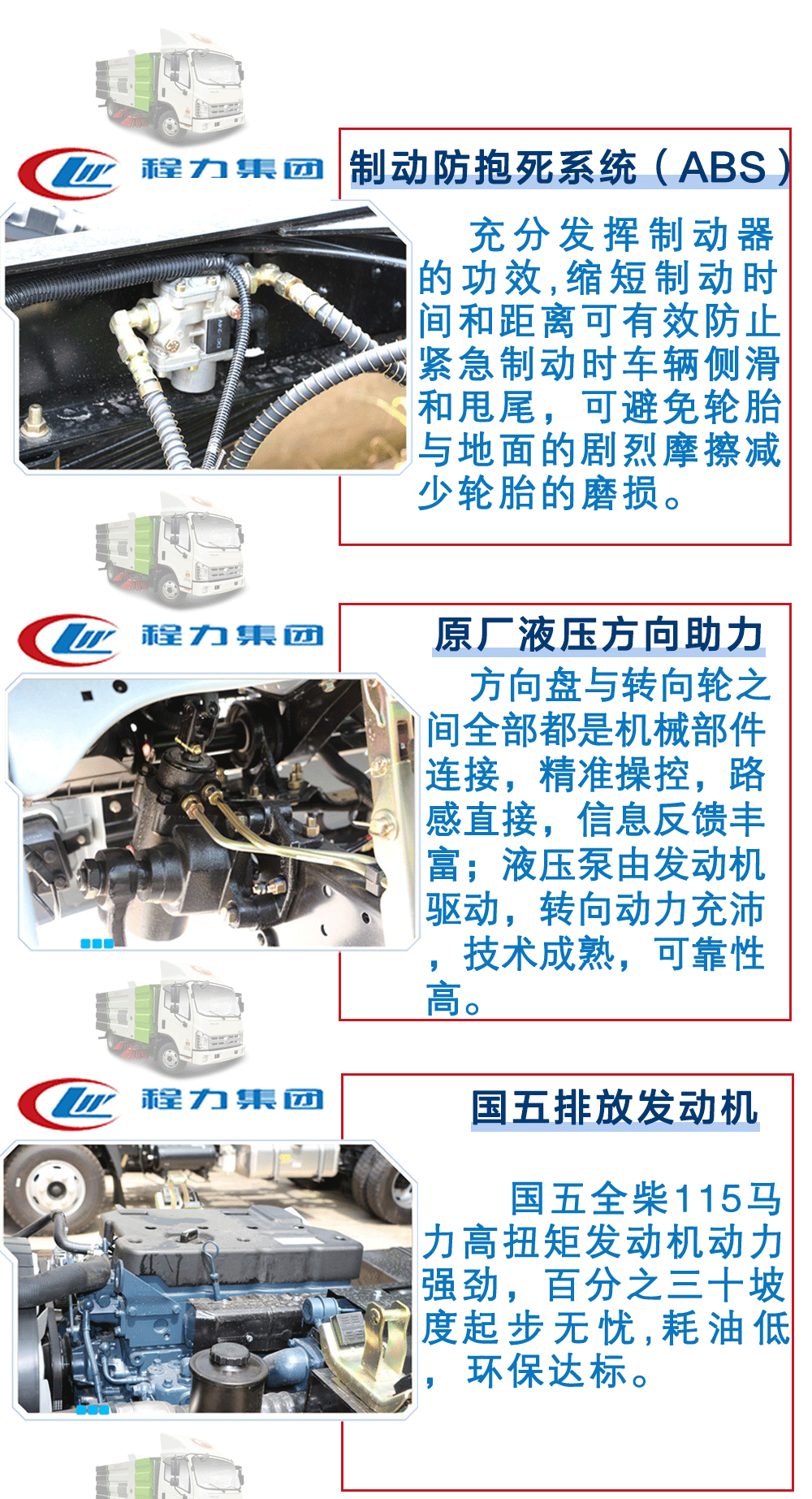 程力集团

制动防抱死系统（ABS）

充分发挥制动器的功效，缩短制动时间和距离可有效防止紧急制动时车辆侧滑和甩尾，可避免轮胎与地面的剧烈摩擦减少轮胎的磨损。

程力集团

原厂液压方向助力

方向盘与转向轮之间全部都是机械部件连接，精准操控，路感直接，信息反馈丰富；液压泵由发动机驱动，转向动力充沛，技术成熟，可靠性高。

程力集团

国五排放发动机

国五全柴115马力高扭矩发动机动力强劲，百分之三十坡度起步无忧，耗油低，环保达标。