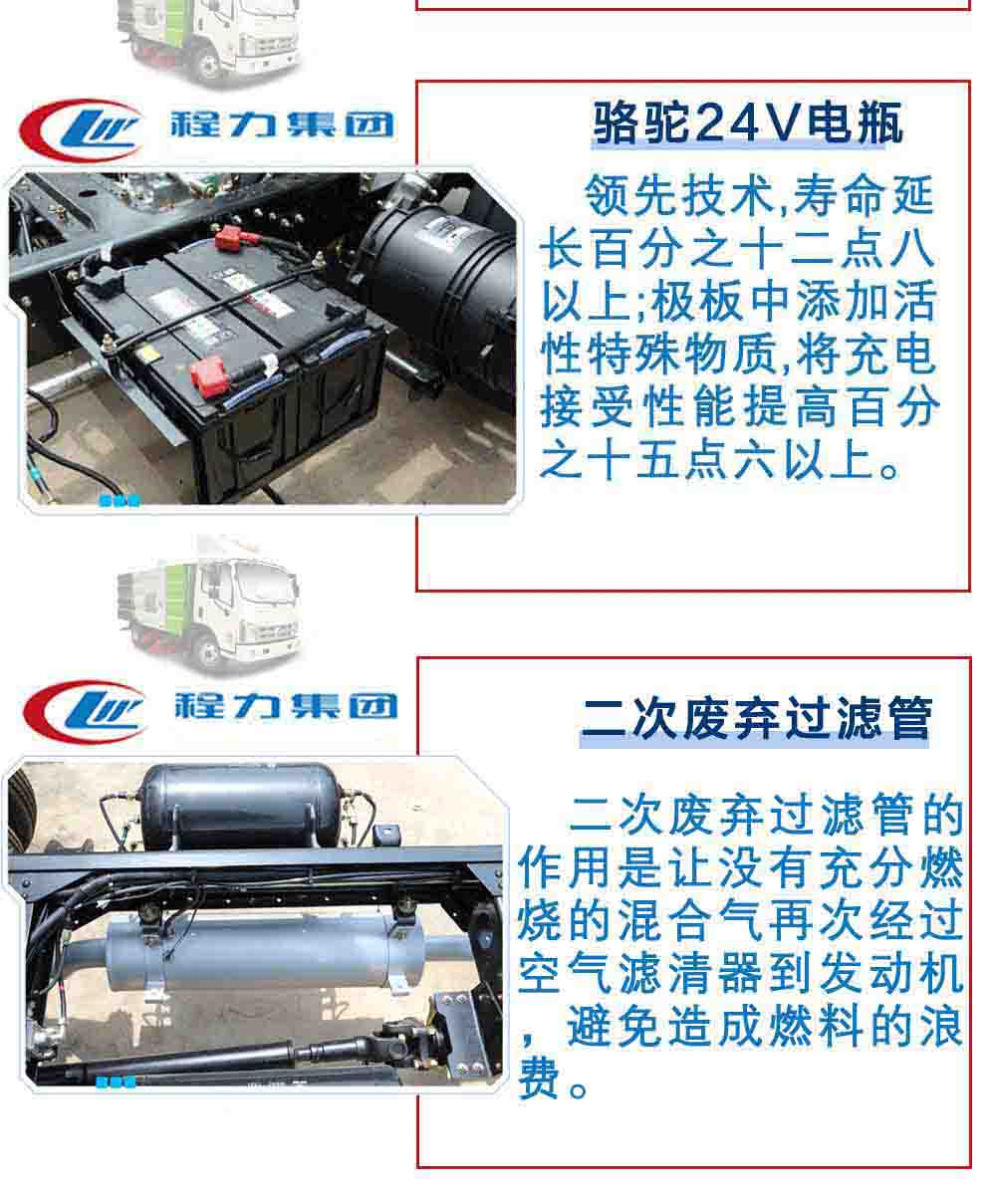 程力集团

骆驼24V电瓶

领先技术,寿命延长百分之十二点八以上;极板中添加活性特殊物质,将充电接受性能提高百分之十五点六以上。

程力集团

二次废弃过滤管

二次废弃过滤管的作用是让没有充分燃烧的混合气再次经过空气滤清器到发动机,避免造成燃料的浪费。