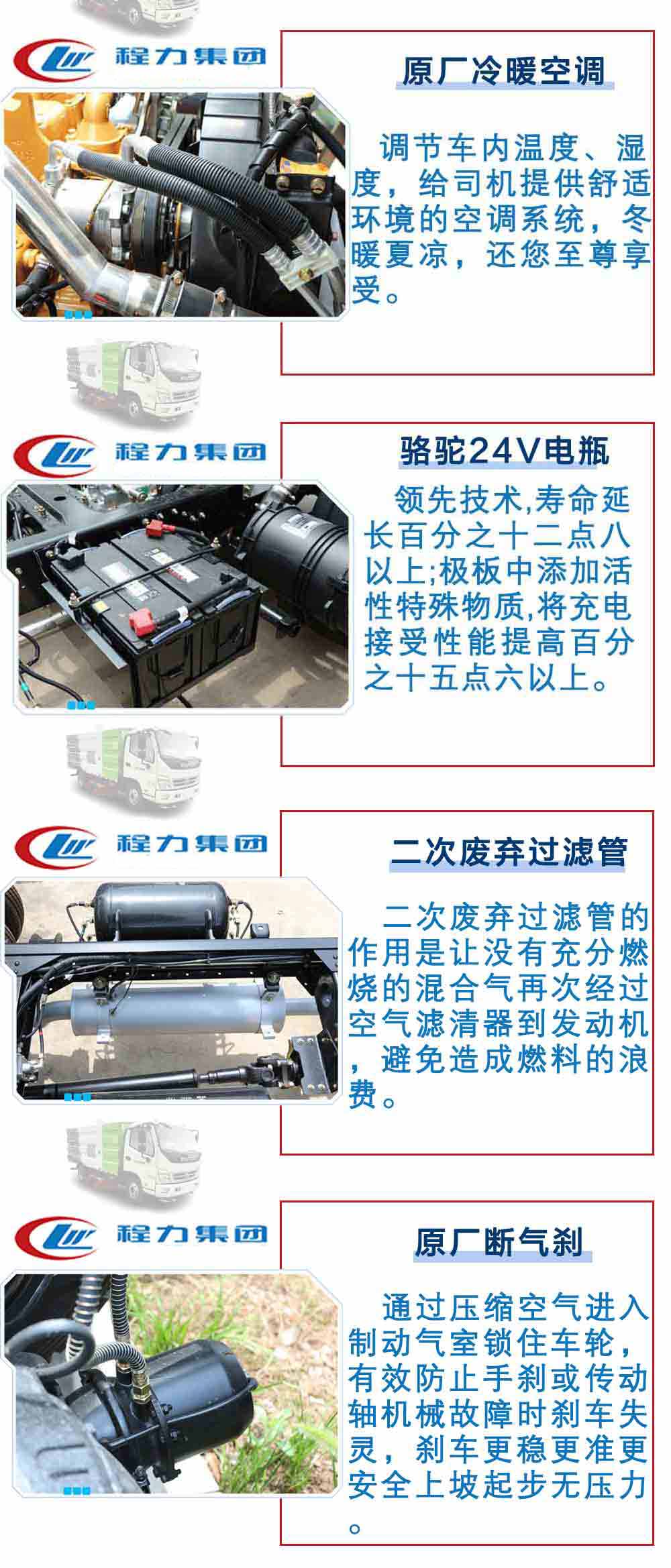 程力集团

原厂冷暖空调

调节车内温度、湿度，给司机提供舒适环境的空调系统，冬暖夏凉，还您至尊享受。

程力集团

骆驼24V电瓶

领先技术,寿命延长百分之十二点八以上;极板中添加活性特殊物质,将充电接受性能提高百分之十五点六以上。

程力集团

二次废弃过滤管

二次废弃过滤管的作用是让没有充分燃烧的混合气再次经过空气滤清器到发动机，避免造成燃料的浪费。

程力集团

原厂断气刹

通过压缩空气进入制动气室锁住车轮，有效防止手刹或传动轴机械故障时刹车失灵，刹车更稳更准更安全上坡起步无压力。